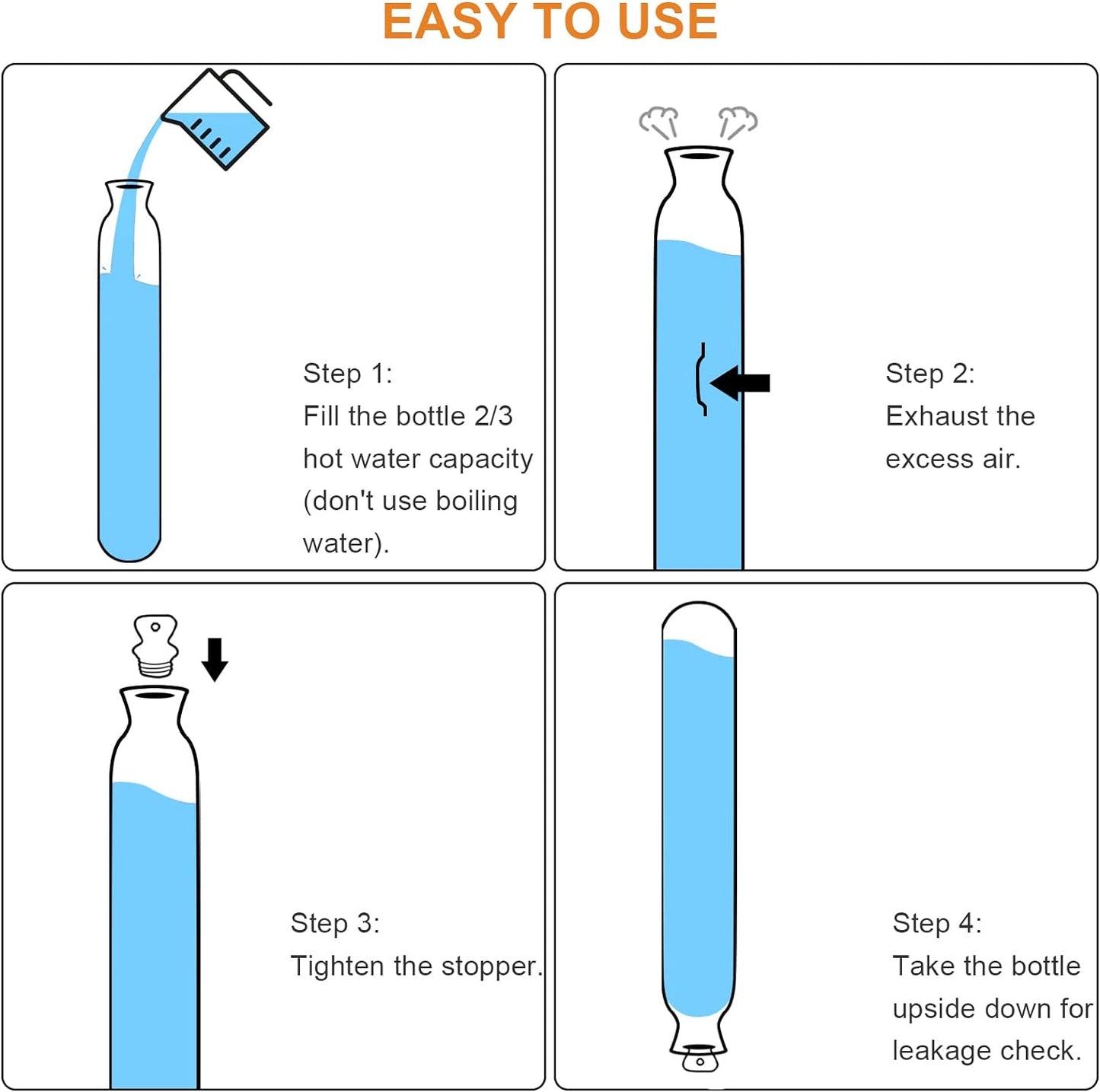 EASY TO USE

Step 1:
Fill the bottle 2/3 hot water capacity (don't use boiling water).

Step 2:
Exhaust the excess air.

Step 3:
Tighten the stopper.

Step 4:
Take the bottle upside down for leakage check.