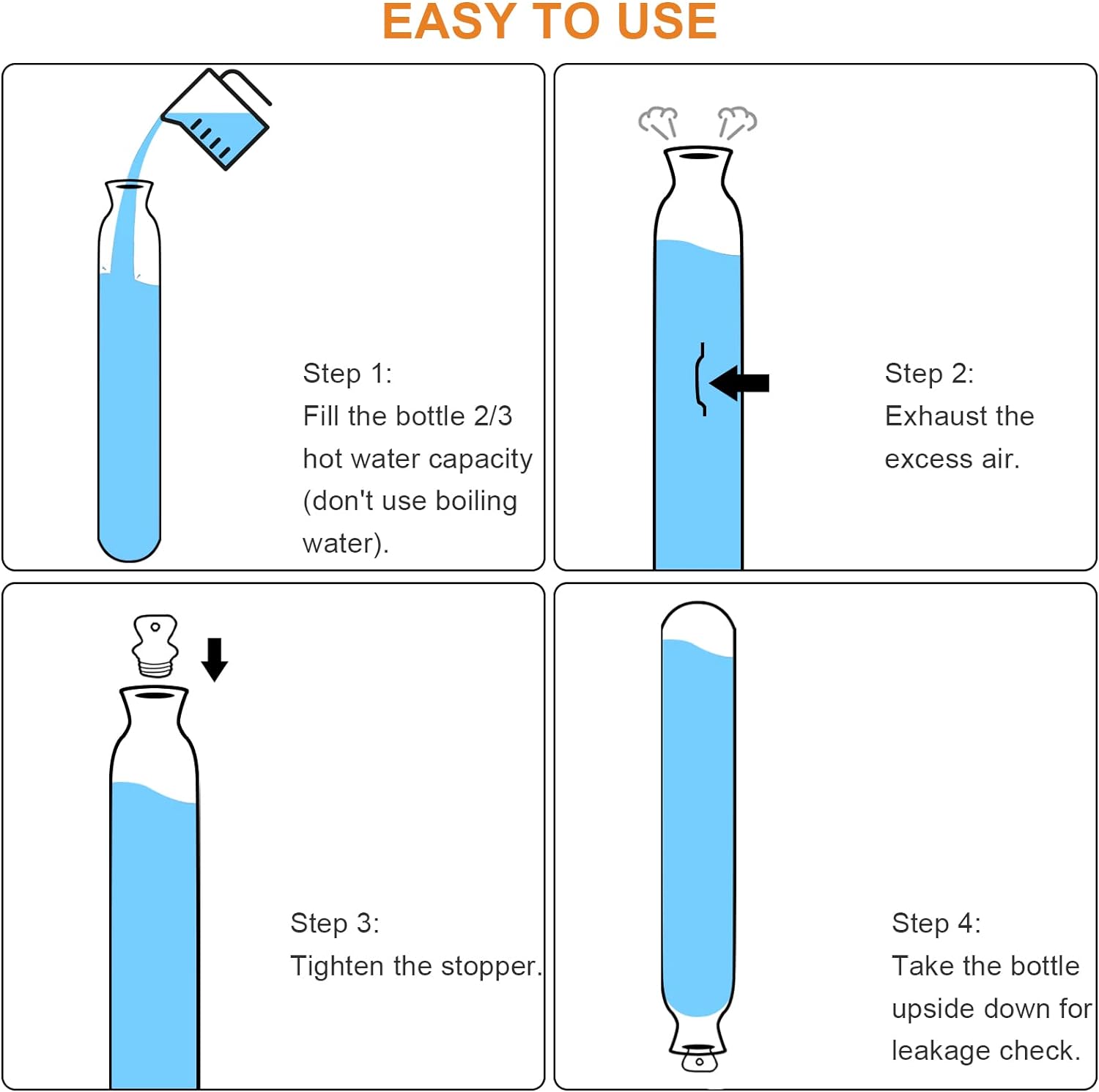 EASY TO USE

Step 1:
Fill the bottle 2/3 hot water capacity (don't use boiling water).

Step 2:
Exhaust the excess air.

Step 3:
Tighten the stopper.

Step 4:
Take the bottle upside down for leakage check.